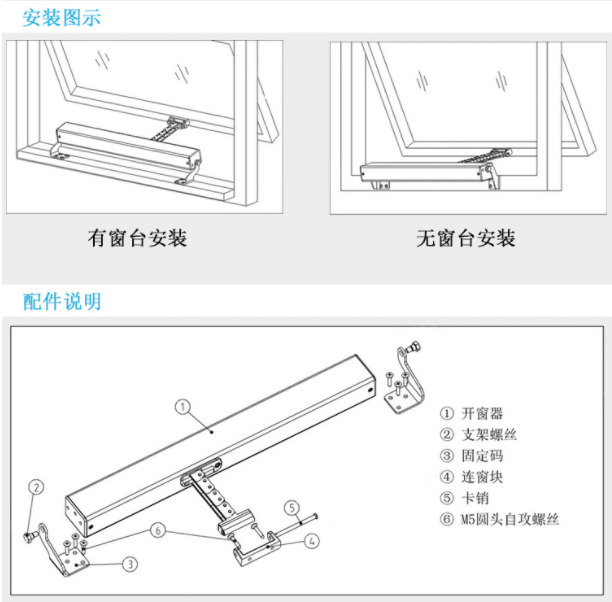 安装图示

有窗台安装

无窗台安装

配件说明

①

②

⑥

③

⑤

④

① 开窗器
② 支架螺丝
③ 固定码
④ 连窗块
⑤ 卡销
⑥ M5圆头自攻螺丝